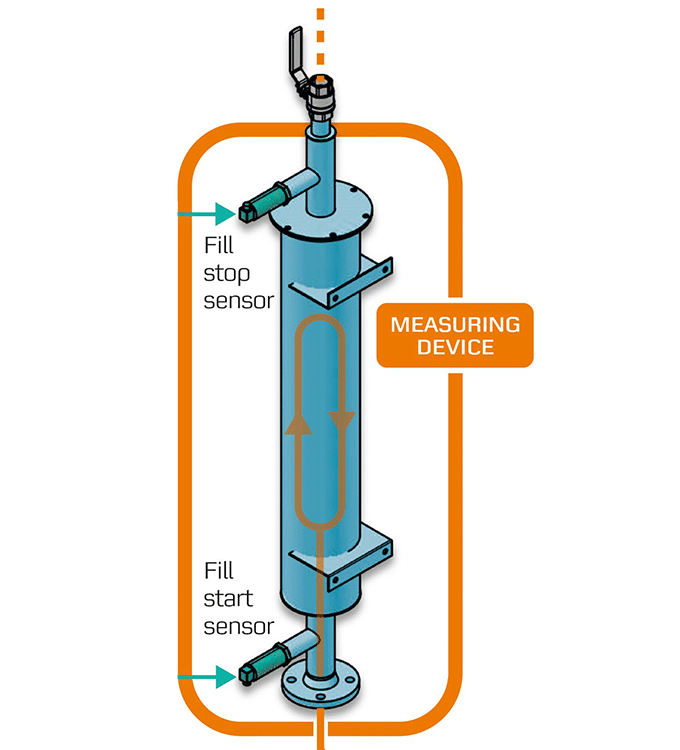 Fill stop sensor

MEASURING DEVICE

Fill start sensor